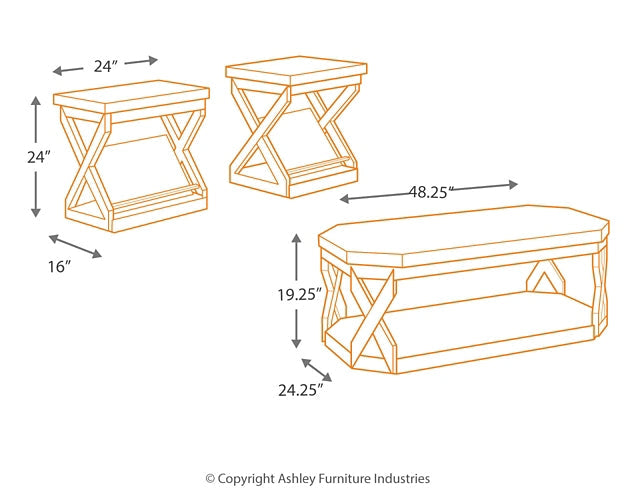 24″

24″

16″

48.25″

19.25″

24.25″

© Copyright Ashley Furniture Industries